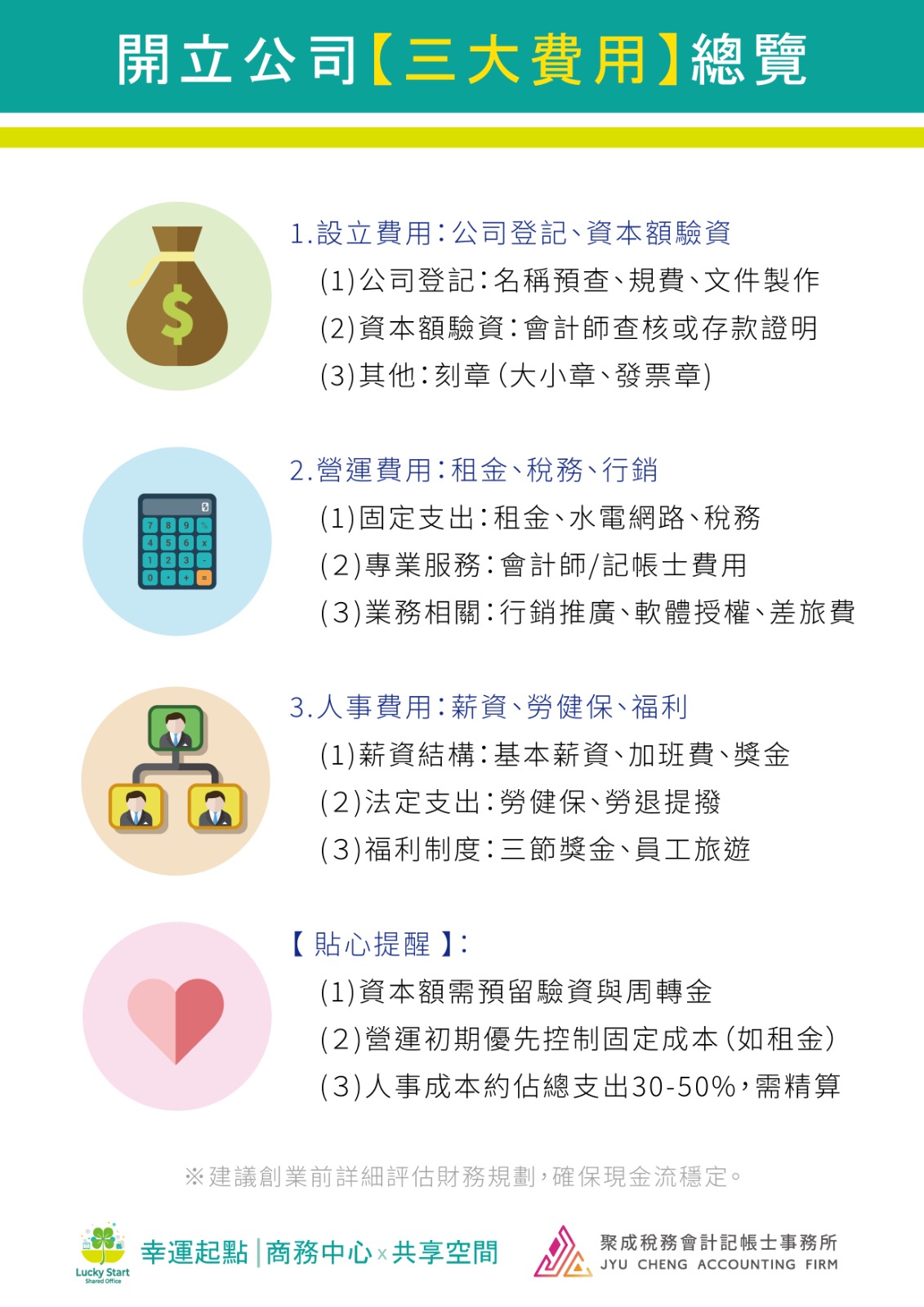 開立公司【三大費用】總覽

1.設立費用:公司登記、資本額驗資
(1)公司登記:名稱預查、規費、文件製作
(2)資本額驗資:會計師查核或存款證明
(3)其他:刻章(大小章、發票章)

2.營運費用:租金、稅務、行銷
(1)固定支出:租金、水電網路、稅務
(2)專業服務:會計師/記帳士費用
(3)業務相關:行銷推廣、軟體授權、差旅費

3.人事費用:薪資、勞健保、福利
(1)薪資結構:基本薪資、加班費、獎金
(2)法定支出:勞健保、勞退提撥
(3)福利制度:三節獎金、員工旅遊

【貼心提醒】:
(1)資本額需預留驗資與周轉金
(2)營運初期優先控制固定成本(如租金)
(3)人事成本約佔總支出30-50%,需精算

※建議創業前詳細評估財務規劃,確保現金流穩定。

Lucky Start
Shared Office
幸運起點|商務中心x共享空間

聚成稅務會計記帳士事務所
JYU CHENG ACCOUNTING FIRM